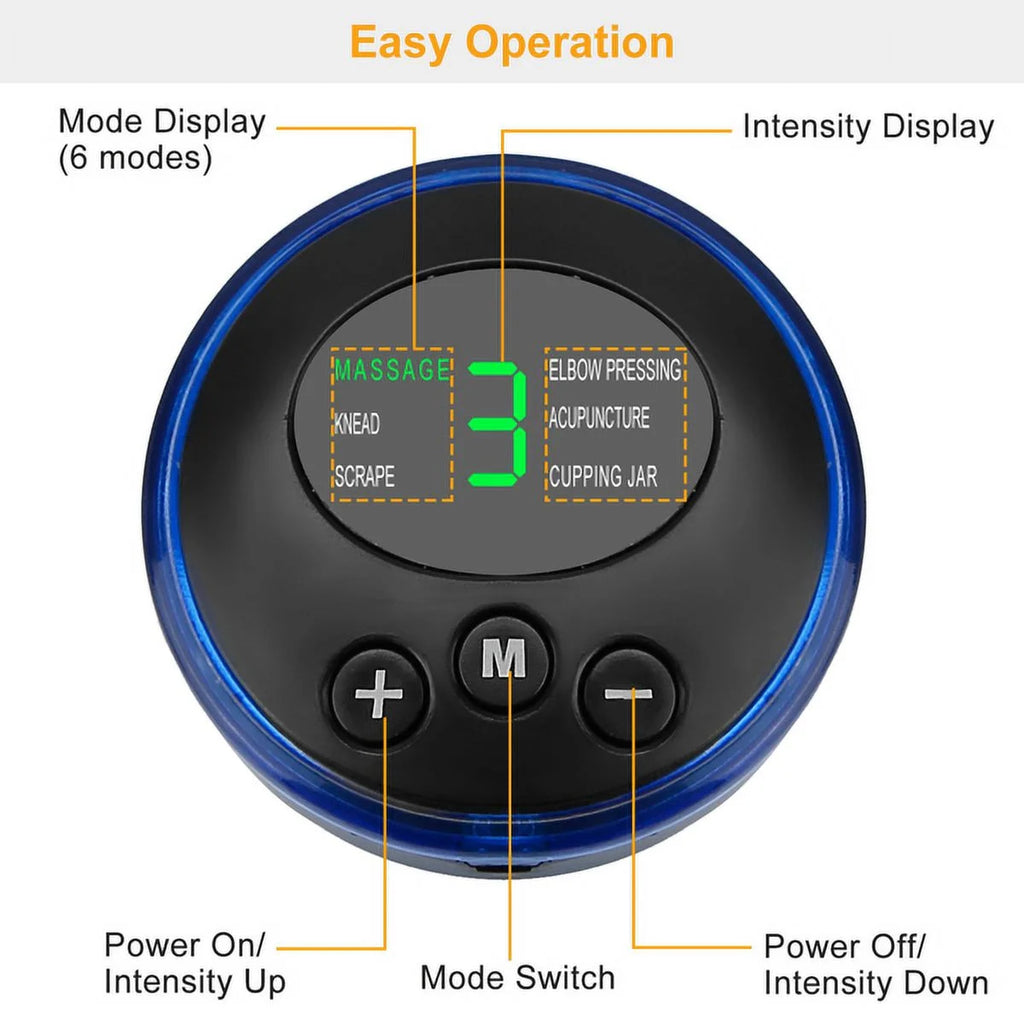 Easy Operation

Mode Display (6 modes)

Intensity Display

MASSAGE
KNEAD
SCRAPE

3

ELBOW PRESSING
ACUPUNCTURE
CUPPING JAR

+
M
−

Power On/ Intensity Up

Mode Switch

Power Off/ Intensity Down